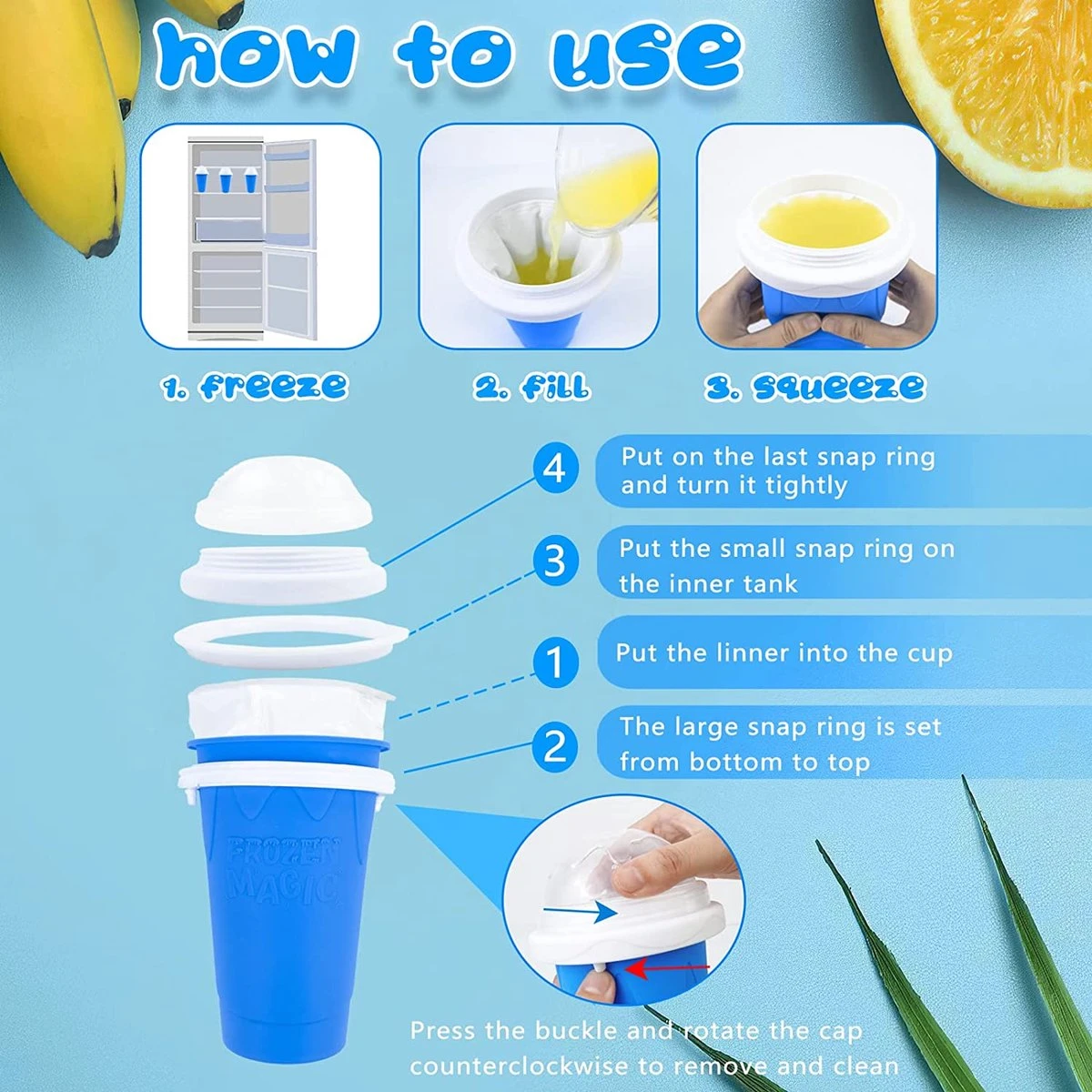 how to use

1. freeze

2. fill

3. squeeze

4 Put on the last snap ring and turn it tightly

3 Put the small snap ring on the inner tank

1 Put the linner into the cup

2 The large snap ring is set from bottom to top

FROZEN MAGIC

Press the buckle and rotate the cap counterclockwise to remove and clean